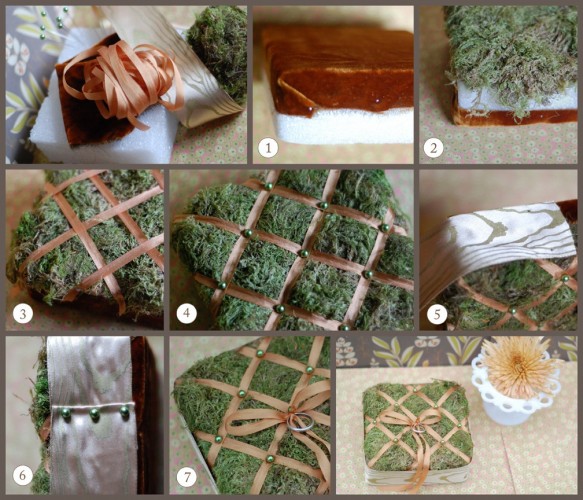 1
2
3
4
5
6
7